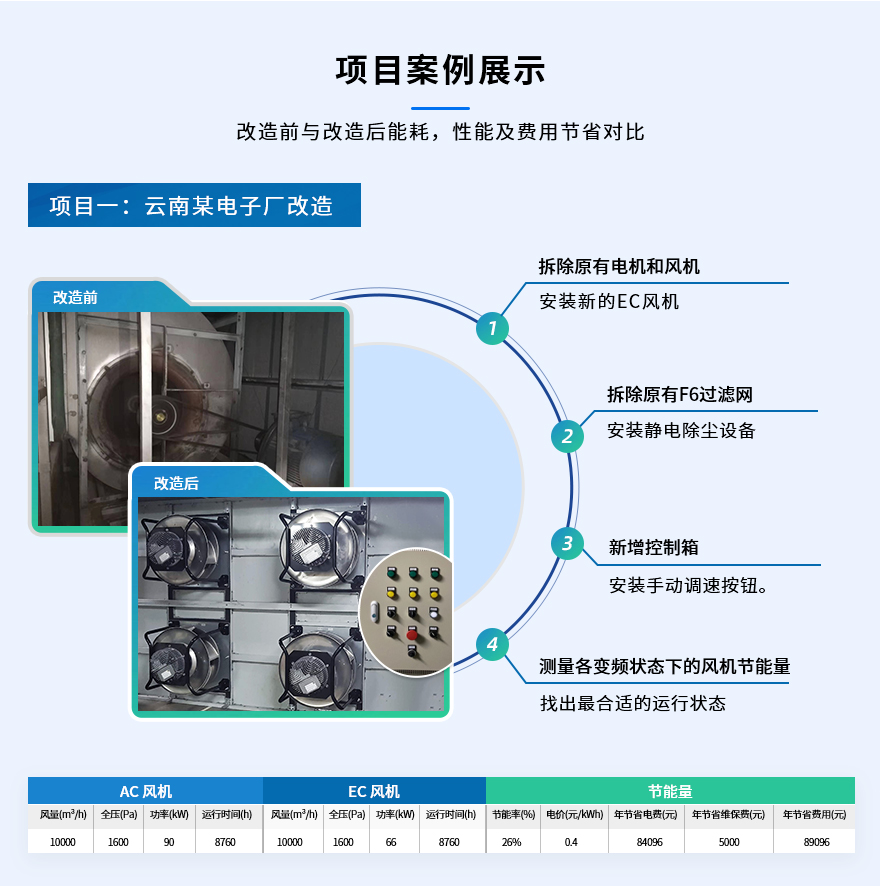 项目案例展示

改造前与改造后能耗，性能及费用节省对比

项目一：云南某电子厂改造

改造前

改造后

1
拆除原有电机和风机
安装新的EC风机

2
拆除原有F6过滤网
安装静电除尘设备

3
新增控制箱
安装手动调速按钮。

4
测量各变频状态下的风机节能量
找出最合适的运行状态

| AC 风机 | | | | EC 风机 | | | | 节能量 | | | | |
|---|---|---|---|---|---|---|---|---|---|---|---|---|
| 风量($m^3$/h) | 全压(Pa) | 功率(kW) | 运行时间(h) | 风量($m^3$/h) | 全压(Pa) | 功率(kW) | 运行时间(h) | 节能率(%) | 电价(元/kWh) | 年节省电费(元) | 年节省维保费(元) | 年节省费用(元) |
| 10000 | 1600 | 90 | 8760 | 10000 | 1600 | 66 | 8760 | 26% | 0.4 | 84096 | 5000 | 89096 |